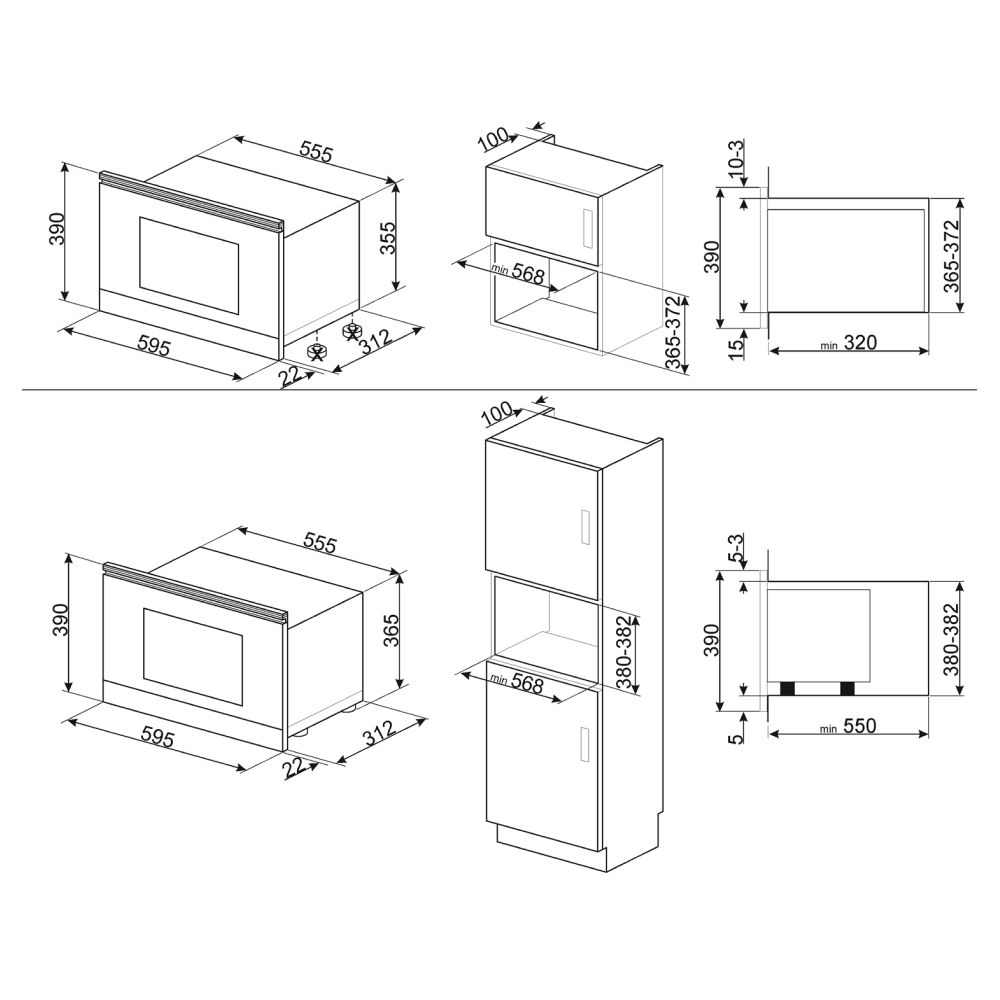 555
390
355
595
22
312
100
min 568
365-372
10-3
390
365-372
15
min 320
555
390
365
595
22
312
100
380-382
min 568
5-3
390
380-382
5
min 550