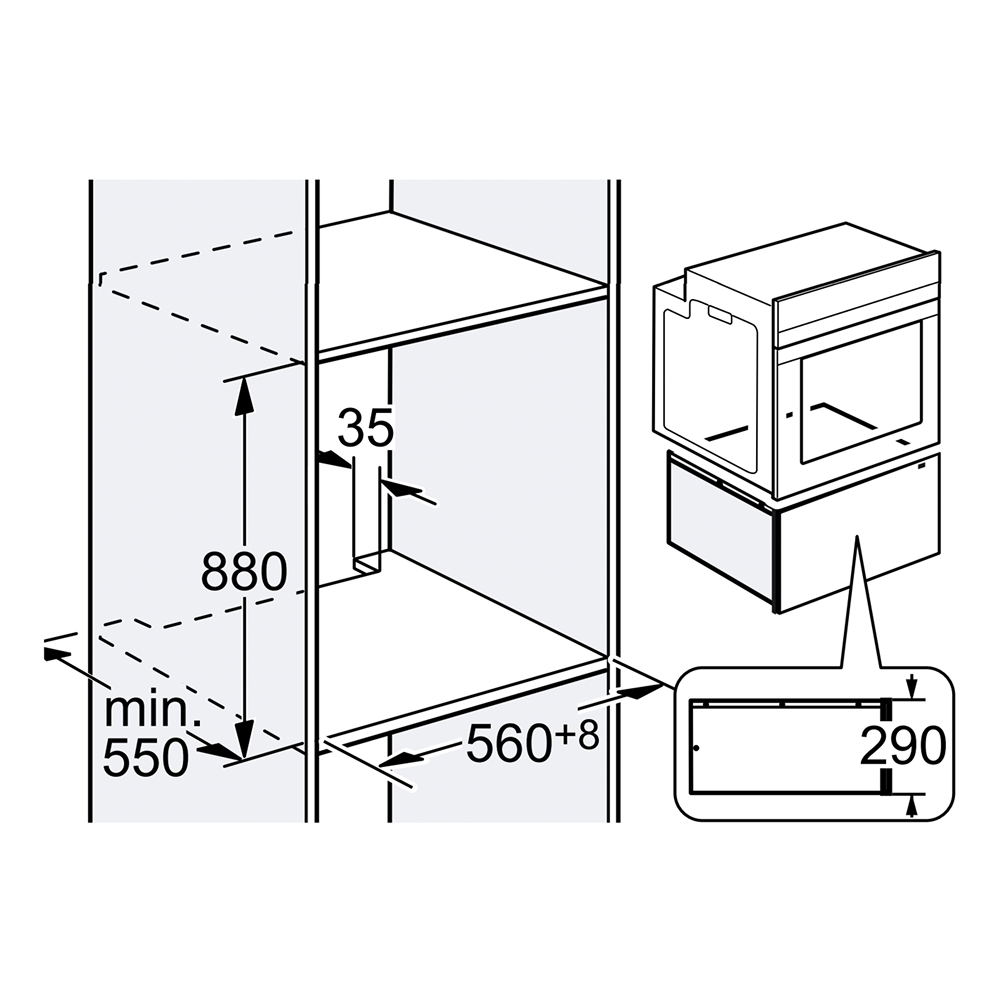 35
880
min.
550
$560^{+8}$
290