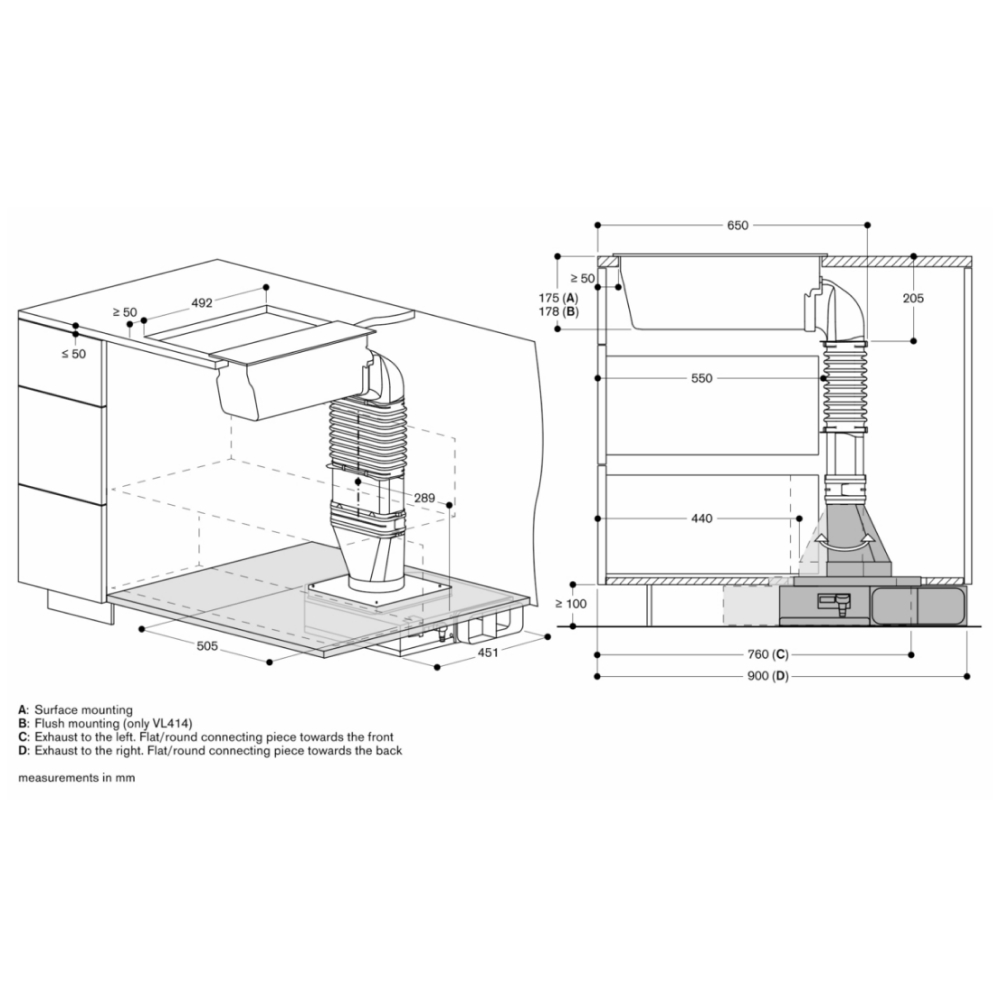 ≥ 50
492
≤ 50
289
505
451

650
≥ 50
175 (A)
178 (B)
205
550
440
≥ 100
760 (C)
900 (D)

A: Surface mounting
B: Flush mounting (only VL414)
C: Exhaust to the left. Flat/round connecting piece towards the front
D: Exhaust to the right. Flat/round connecting piece towards the back

measurements in mm