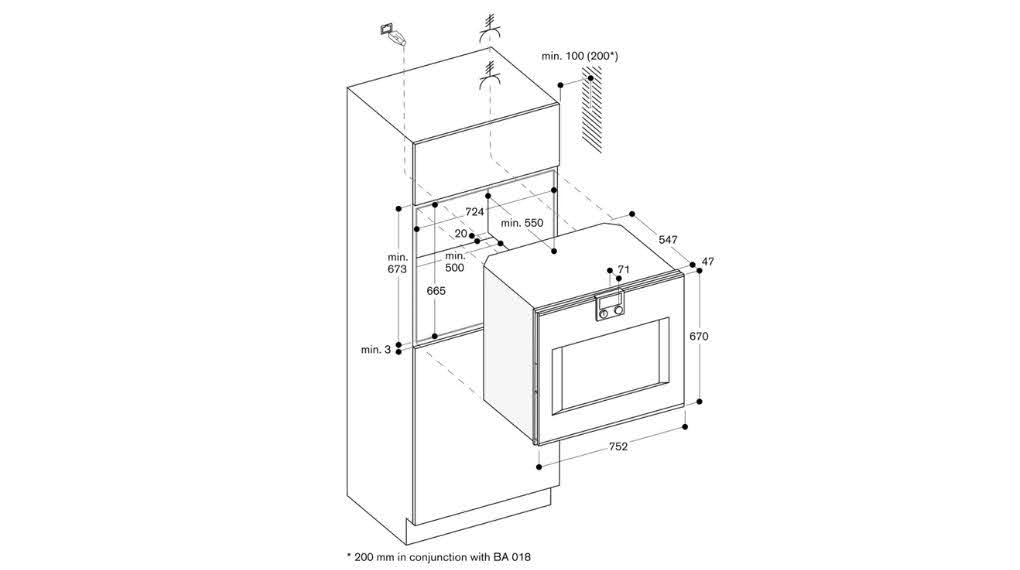 min. 100 (200*)

724

min. 550

20

min. 500

min. 673

665

min. 3

547

47

71

670

752

* 200 mm in conjunction with BA 018