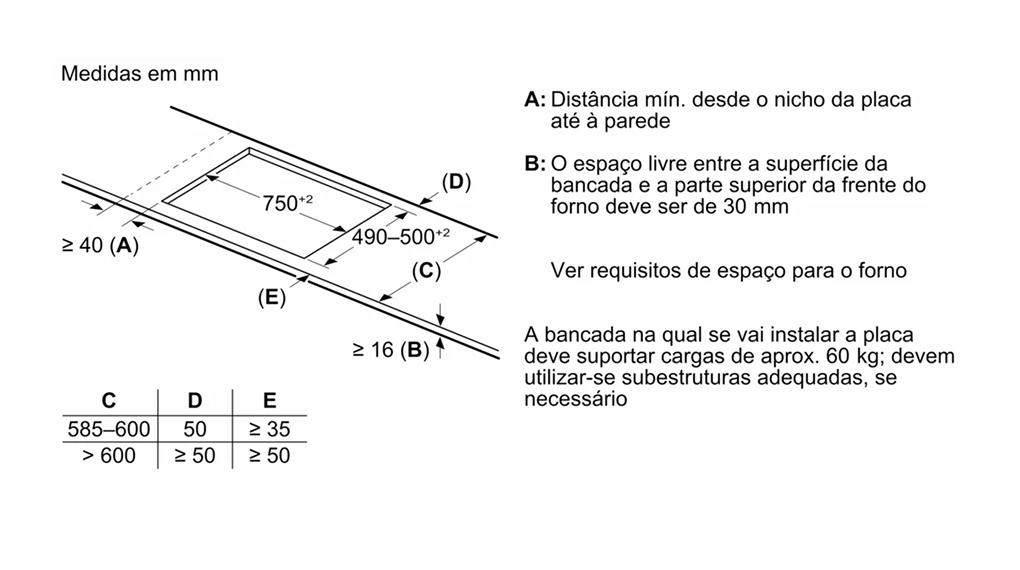 Medidas em mm

$750^{+2}$

(D)

$490–500^{+2}$

≥ 40 (A)

(C)

(E)

≥ 16 (B)

| C | D | E |
|---|---|---|
| 585–600 | 50 | ≥ 35 |
| > 600 | ≥ 50 | ≥ 50 |

A: Distância mín. desde o nicho da placa até à parede

B: O espaço livre entre a superfície da bancada e a parte superior da frente do forno deve ser de 30 mm

Ver requisitos de espaço para o forno

A bancada na qual se vai instalar a placa deve suportar cargas de aprox. 60 kg; devem utilizar-se subestruturas adequadas, se necessário