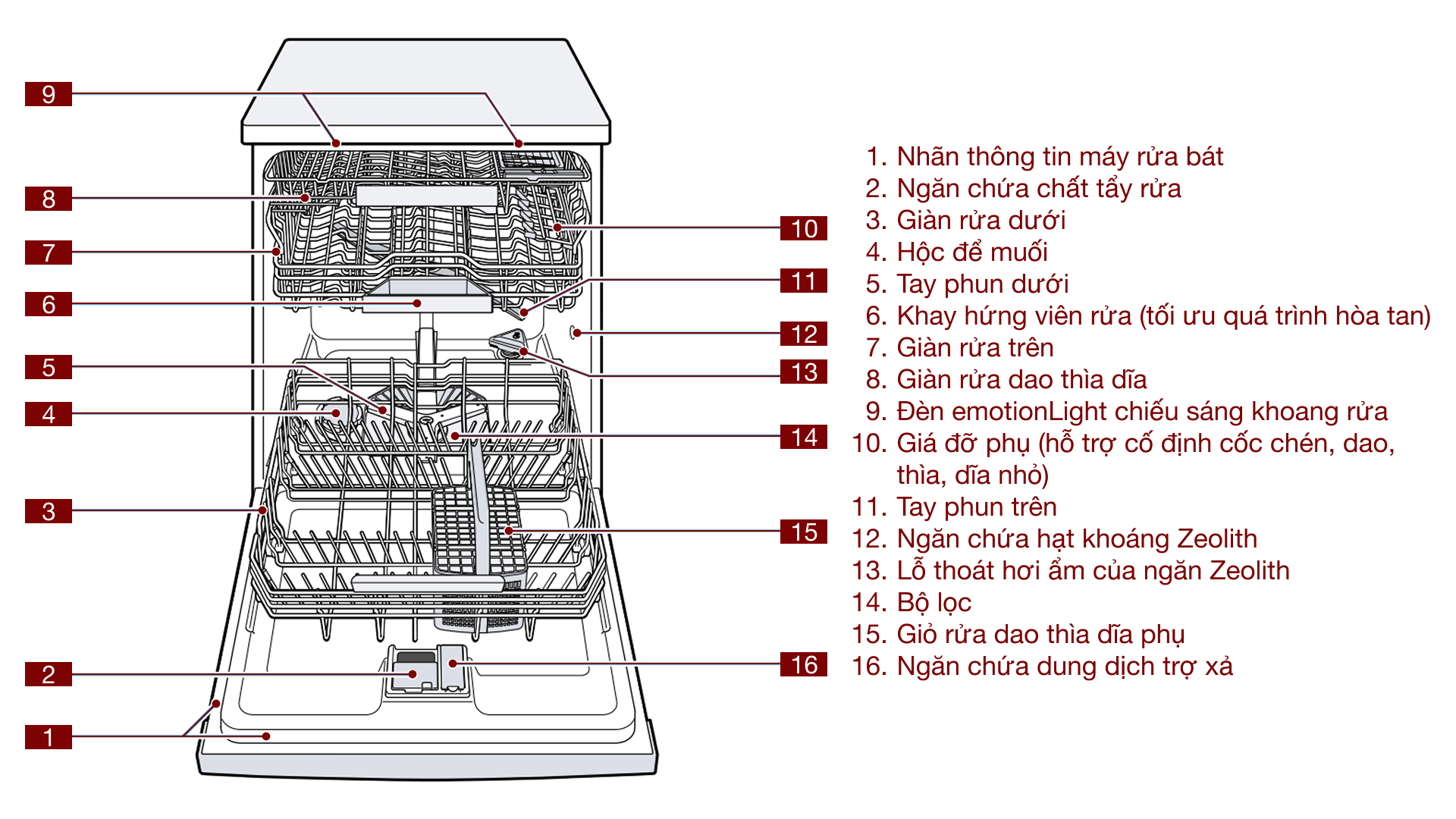 9
8
7
6
5
4
3
2
1
10
11
12
13
14
15
16

1. Nhãn thông tin máy rửa bát
2. Ngăn chứa chất tẩy rửa
3. Giàn rửa dưới
4. Hộc để muối
5. Tay phun dưới
6. Khay hứng viên rửa (tối ưu quá trình hòa tan)
7. Giàn rửa trên
8. Giàn rửa dao thìa dĩa
9. Đèn emotionLight chiếu sáng khoang rửa
10. Giá đỡ phụ (hỗ trợ cố định cốc chén, dao, thìa, dĩa nhỏ)
11. Tay phun trên
12. Ngăn chứa hạt khoáng Zeolith
13. Lỗ thoát hơi ẩm của ngăn Zeolith
14. Bộ lọc
15. Giỏ rửa dao thìa dĩa phụ
16. Ngăn chứa dung dịch trợ xả