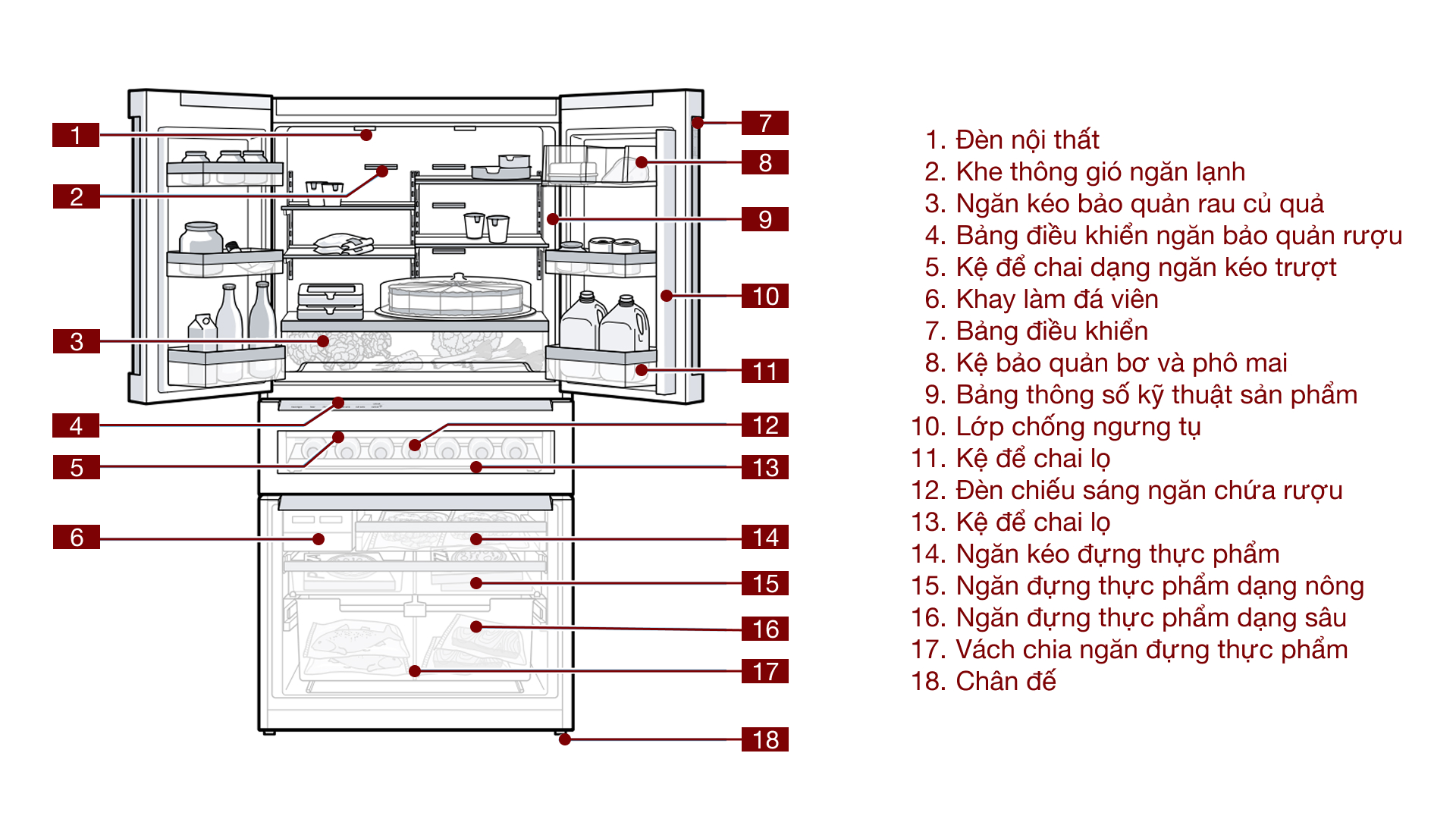 1
2
3
4
5
6
7
8
9
10
11
12
13
14
15
16
17
18

1. Đèn nội thất
2. Khe thông gió ngăn lạnh
3. Ngăn kéo bảo quản rau củ quả
4. Bảng điều khiển ngăn bảo quản rượu
5. Kệ để chai dạng ngăn kéo trượt
6. Khay làm đá viên
7. Bảng điều khiển
8. Kệ bảo quản bơ và phô mai
9. Bảng thông số kỹ thuật sản phẩm
10. Lớp chống ngưng tụ
11. Kệ để chai lọ
12. Đèn chiếu sáng ngăn chứa rượu
13. Kệ để chai lọ
14. Ngăn kéo đựng thực phẩm
15. Ngăn đựng thực phẩm dạng nông
16. Ngăn đựng thực phẩm dạng sâu
17. Vách chia ngăn đựng thực phẩm
18. Chân đế