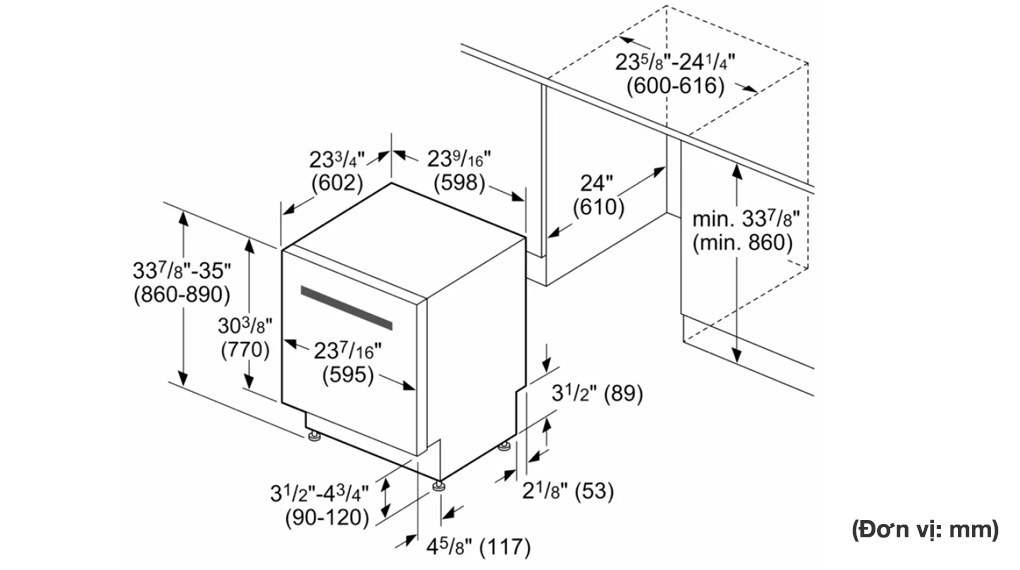 $23\frac{5}{8}$"-$24\frac{1}{4}$"
(600-616)

$23\frac{3}{4}$"
(602)

$23\frac{9}{16}$"
(598)

24"
(610)

min. $33\frac{7}{8}$"
(min. 860)

$33\frac{7}{8}$"-35"
(860-890)

$30\frac{3}{8}$"
(770)

$23\frac{7}{16}$"
(595)

$3\frac{1}{2}$" (89)

$2\frac{1}{8}$" (53)

$3\frac{1}{2}$"-$4\frac{3}{4}$"
(90-120)

$4\frac{5}{8}$" (117)

(Đơn vị: mm)