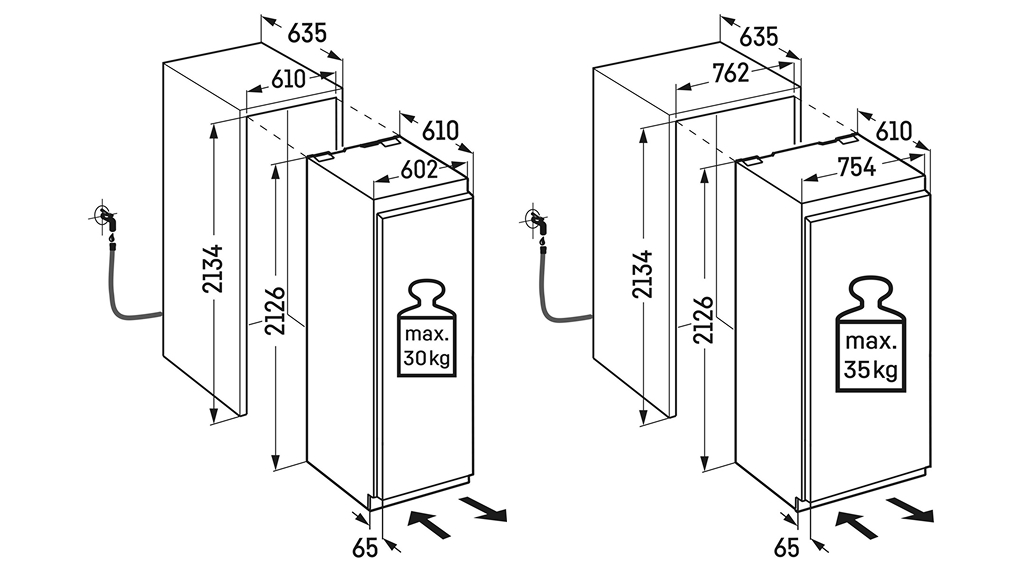 635
610
610
602
2134
2126
max.
30 kg
65

635
762
610
754
2134
2126
max.
35 kg
65